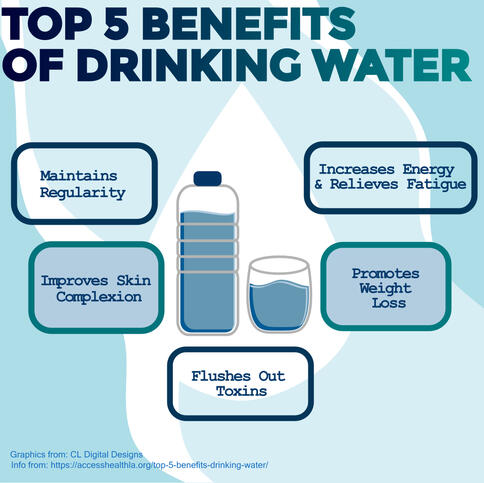 TOP 5 BENEFITS OF DRINKING WATER

Maintains Regularity

Increases Energy & Relieves Fatigue

Improves Skin Complexion

Promotes Weight Loss

Flushes Out Toxins

Graphics from: CL Digital Designs
Info from: https://accesshealthla.org/top-5-benefits-drinking-water/